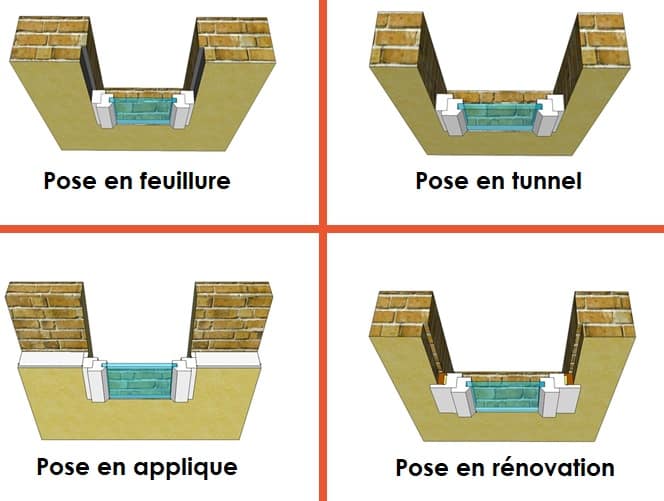 Pose en feuillure

Pose en tunnel

Pose en applique

Pose en rénovation